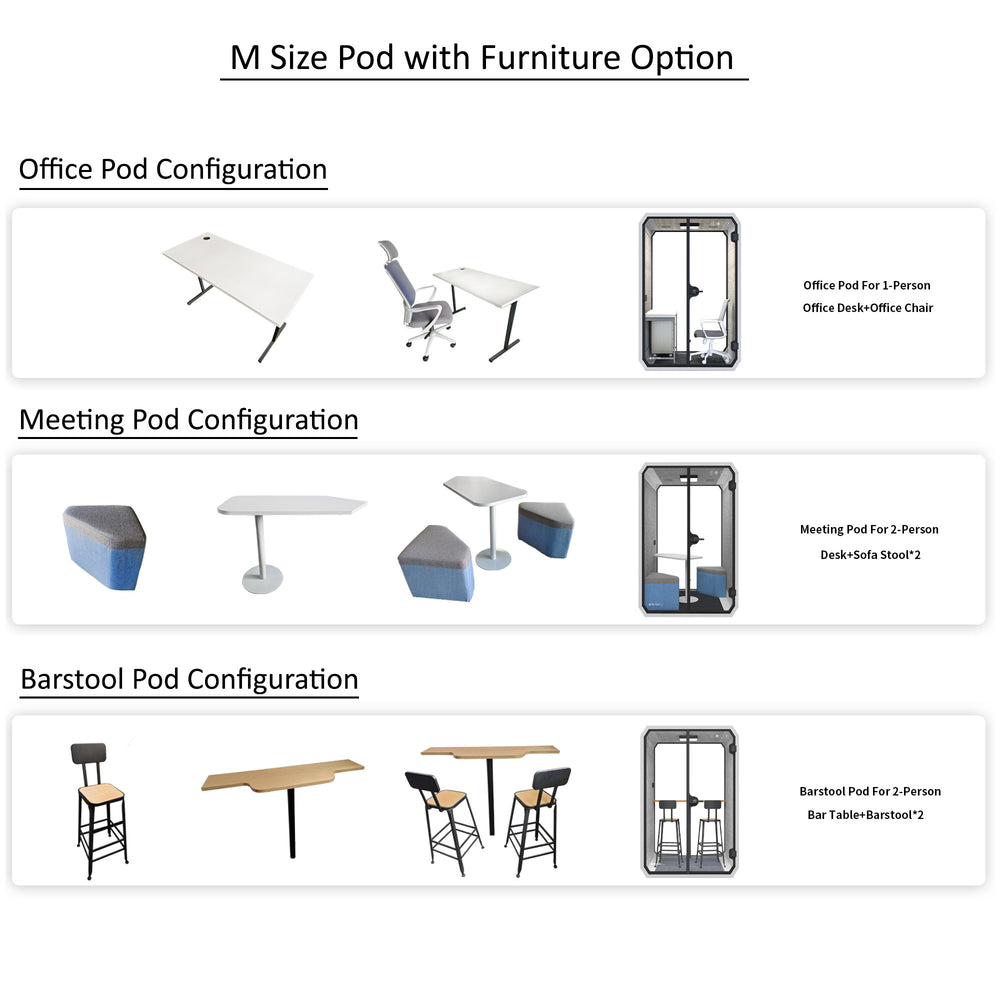 M Size Pod with Furniture Option

Office Pod Configuration

Office Pod For 1-Person
Office Desk+Office Chair

Meeting Pod Configuration

Meeting Pod For 2-Person
Desk+Sofa Stool*2

Barstool Pod Configuration

Barstool Pod For 2-Person
Bar Table+Barstool*2